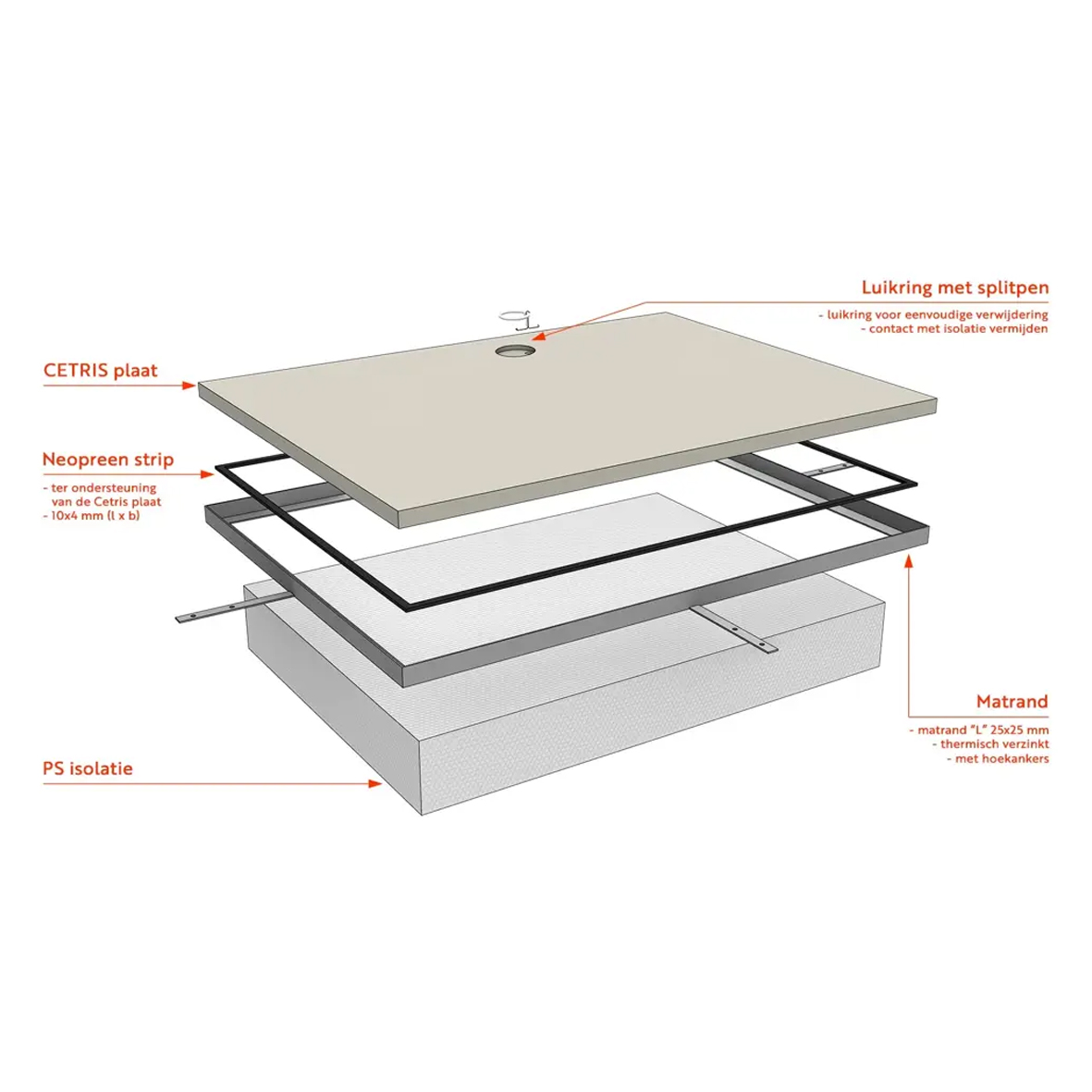 Luikring met splitpen
- luikring voor eenvoudige verwijdering
- contact met isolatie vermijden

CETRIS plaat

Neopreen strip
- ter ondersteuning van de Cetris plaat
- 10x4 mm (l x b)

Matrand
- matrand "L" 25x25 mm
- thermisch verzinkt
- met hoekankers

PS isolatie